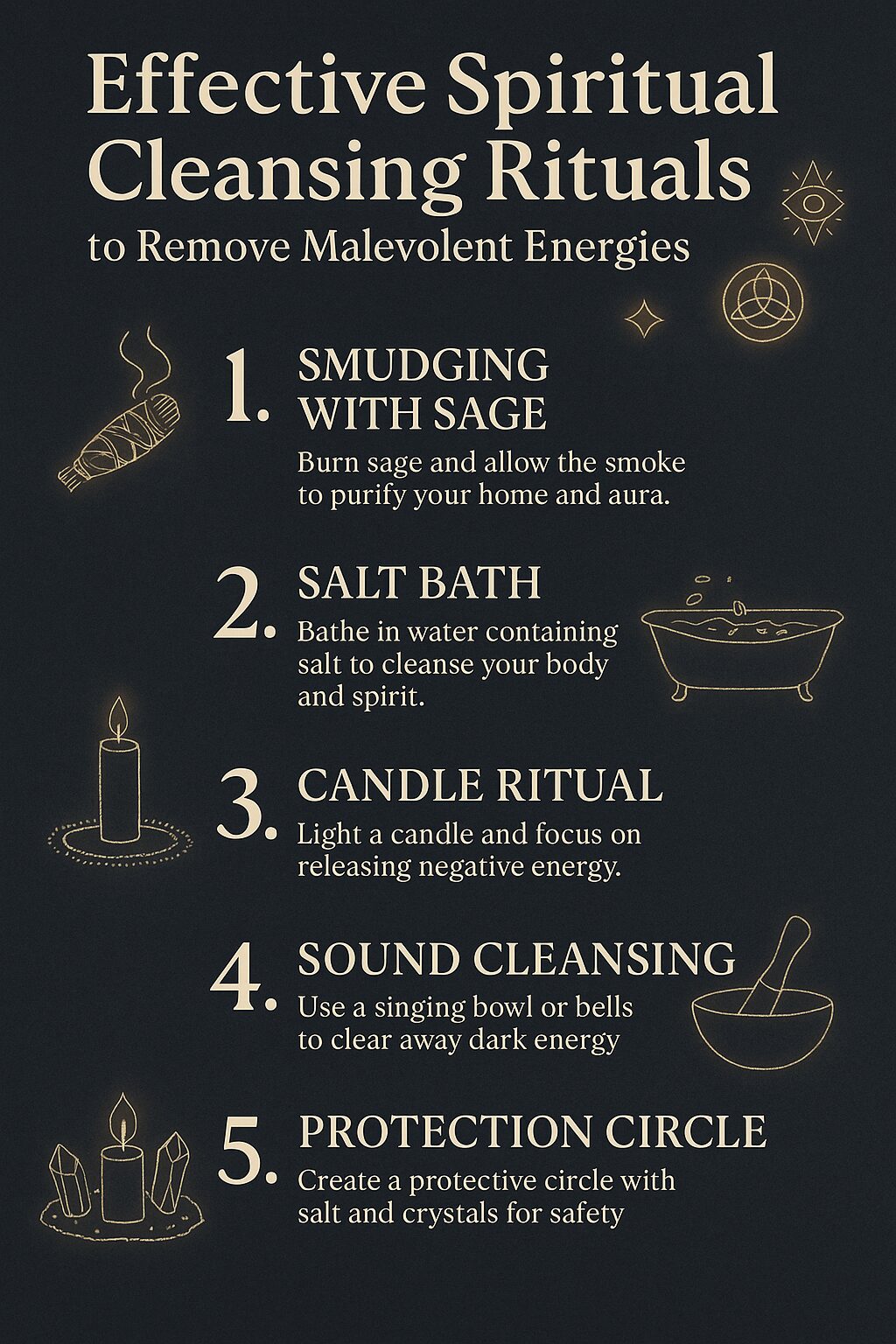 Effective Spiritual Cleansing Rituals
to Remove Malevolent Energies

1. SMUDGING WITH SAGE
Burn sage and allow the smoke to purify your home and aura.

2. SALT BATH
Bathe in water containing salt to cleanse your body and spirit.

3. CANDLE RITUAL
Light a candle and focus on releasing negative energy.

4. SOUND CLEANSING
Use a singing bowl or bells to clear away dark energy

5. PROTECTION CIRCLE
Create a protective circle with salt and crystals for safety