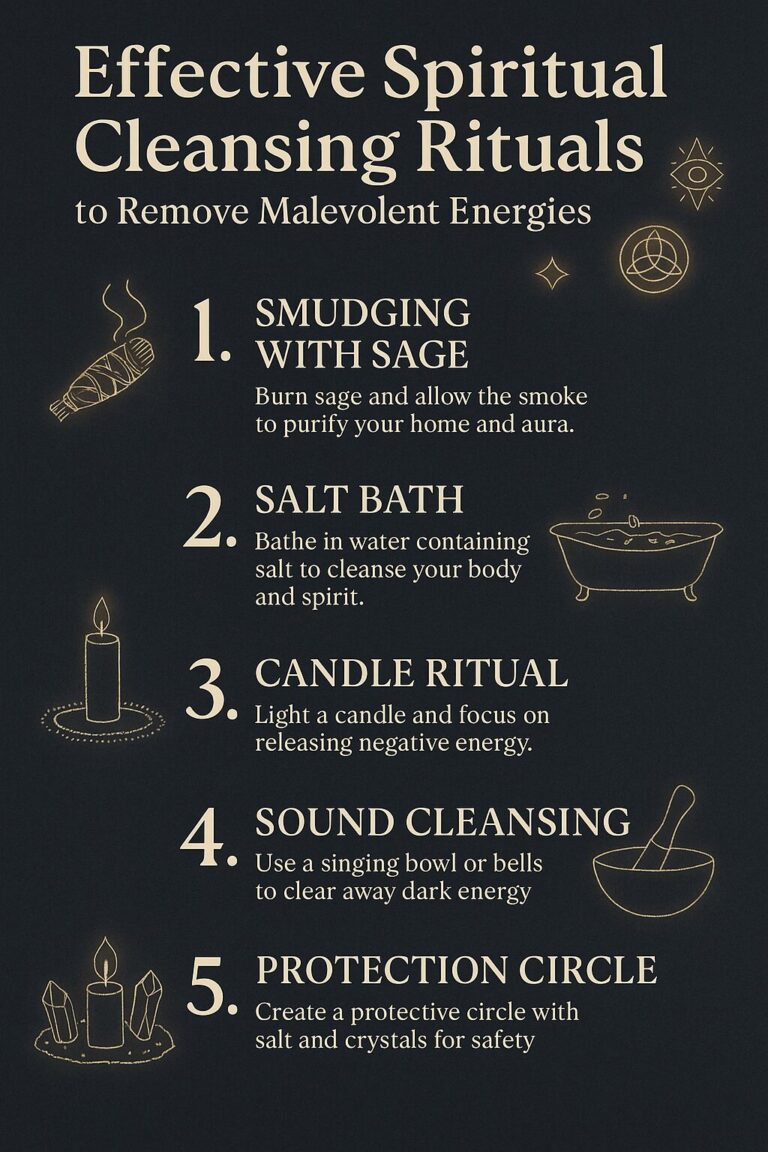 Effective Spiritual Cleansing Rituals
to Remove Malevolent Energies

1. SMUDGING WITH SAGE
Burn sage and allow the smoke to purify your home and aura.

2. SALT BATH
Bathe in water containing salt to cleanse your body and spirit.

3. CANDLE RITUAL
Light a candle and focus on releasing negative energy.

4. SOUND CLEANSING
Use a singing bowl or bells to clear away dark energy

5. PROTECTION CIRCLE
Create a protective circle with salt and crystals for safety